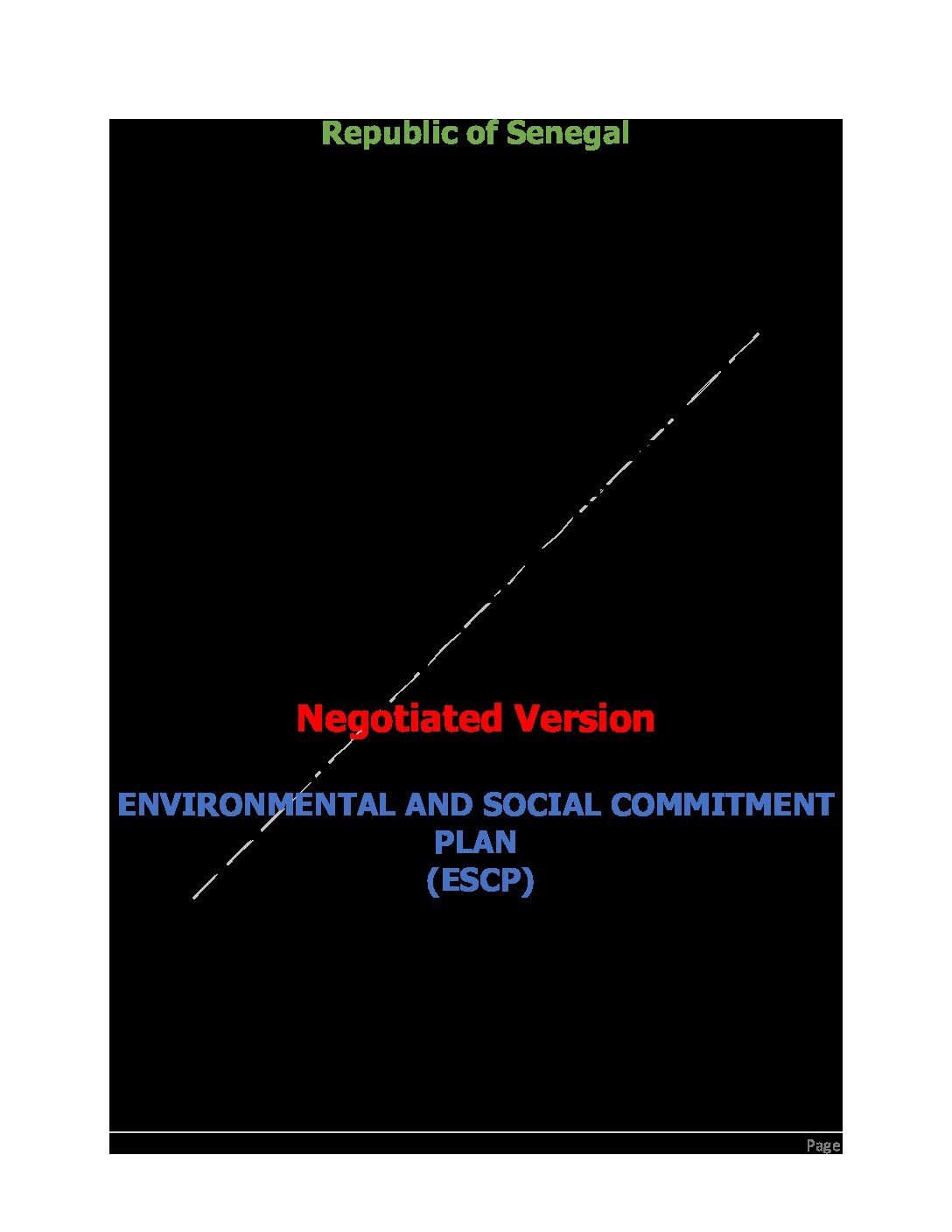 Republic of Senegal

Negotiated Version

ENVIRONMENTAL AND SOCIAL COMMITMENT PLAN
(ESCP)

Page